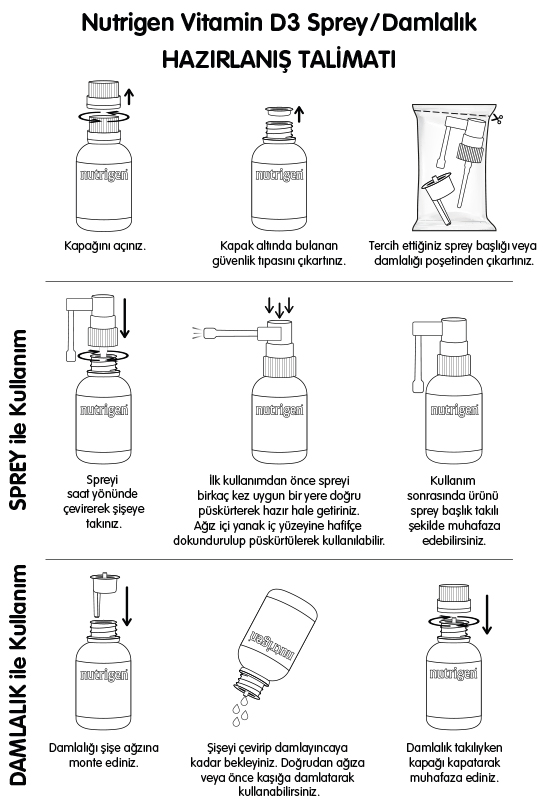 Nutrigen Vitamin D3 Sprey/Damlalık
HAZIRLANIŞ TALİMATI

nutrigen

Kapağını açınız.

nutrigen

Kapak altında bulanan güvenlik tıpasını çıkartınız.

Tercih ettiğiniz sprey başlığı veya damlalığı poşetinden çıkartınız.

SPREY ile Kullanım

nutrigen

Spreyi saat yönünde çevirerek şişeye takınız.

nutrigen

İlk kullanımdan önce spreyi birkaç kez uygun bir yere doğru püskürterek hazır hale getiriniz. Ağız içi yanak iç yüzeyine hafifçe dokundurulup püskürtülerek kullanılabilir.

nutrigen

Kullanım sonrasında ürünü sprey başlık takılı şekilde muhafaza edebilirsiniz.

DAMLALIK ile Kullanım

nutrigen

Damlalığı şişe ağzına monte ediniz.

nutrigen

Şişeyi çevirip damlayıncaya kadar bekleyiniz. Doğrudan ağıza veya önce kaşığa damlatarak kullanabilirsiniz.

nutrigen

Damlalık takılıyken kapağı kapatarak muhafaza ediniz.